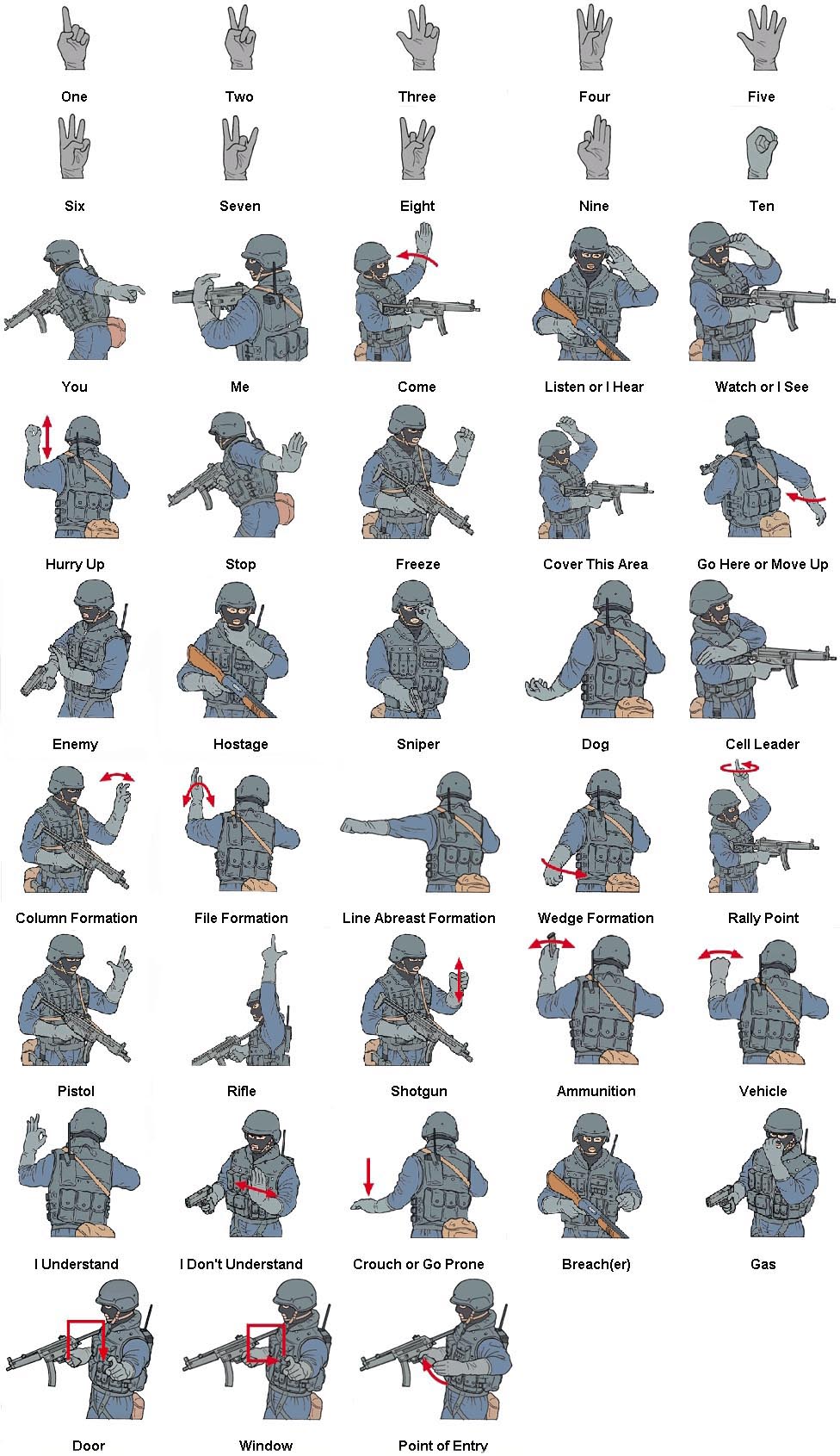 One Two Three Four Five

Six Seven Eight Nine Ten

You Me Come Listen or I Hear Watch or I See

Hurry Up Stop Freeze Cover This Area Go Here or Move Up

Enemy Hostage Sniper Dog Cell Leader

Column Formation File Formation Line Abreast Formation Wedge Formation Rally Point

Pistol Rifle Shotgun Ammunition Vehicle

I Understand I Don't Understand Crouch or Go Prone Breach(er) Gas

Door Window Point of Entry